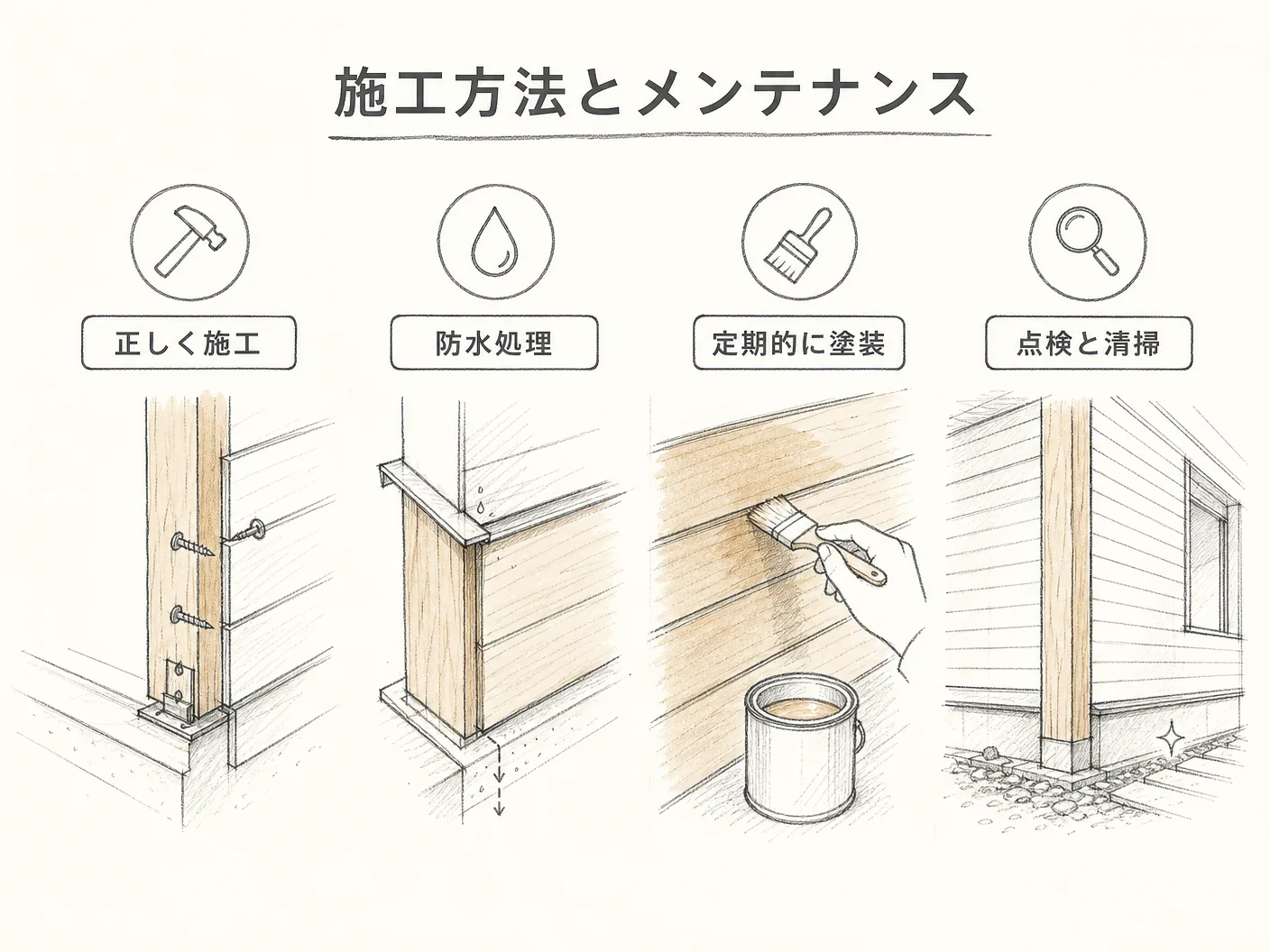 施工方法とメンテナンス

正しく施工

防水処理

定期的に塗装

点検と清掃